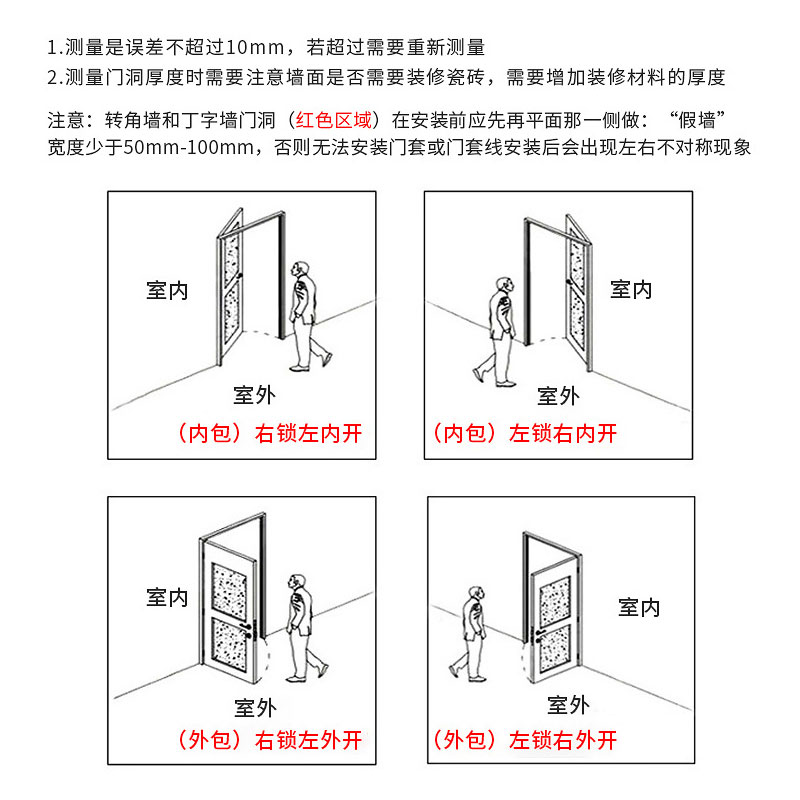 1.测量是误差不超过10mm，若超过需要重新测量
2.测量门洞厚度时需要注意墙面是否需要装修瓷砖，需要增加装修材料的厚度

注意：转角墙和丁字墙门洞（红色区域）在安装前应先再平面那一侧做：“假墙”宽度少于50mm-100mm，否则无法安装门套或门套线安装后会出现左右不对称现象

室内
室外
（内包）右锁左内开

室内
室外
（内包）左锁右内开

室内
室外
（外包）右锁左外开

室内
室外
（外包）左锁右外开