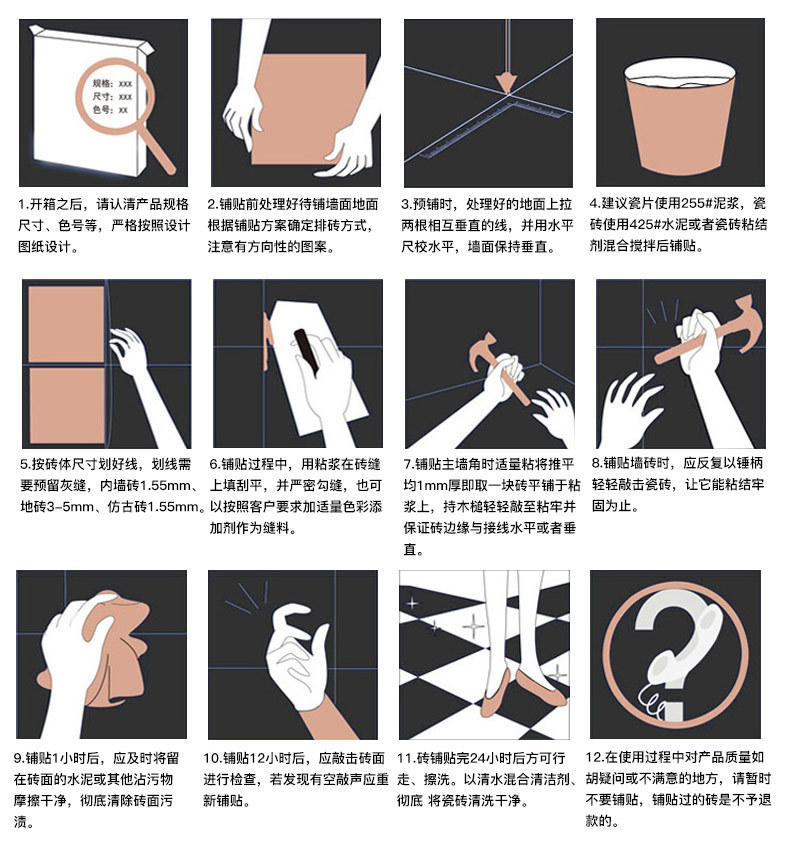 规格：XXX
尺寸：XXX
色号：XX

1.开箱之后，请认清产品规格尺寸、色号等，严格按照设计图纸设计。

2.铺贴前处理好待铺墙面地面根据铺贴方案确定排砖方式，注意有方向性的图案。

3.预铺时，处理好的地面上拉两根相互垂直的线，并用水平尺校水平，墙面保持垂直。

4.建议瓷片使用255#泥浆，瓷砖使用425#水泥或者瓷砖粘结剂混合搅拌后铺贴。

5.按砖体尺寸划好线，划线需要预留灰缝，内墙砖1.55mm、地砖3-5mm、仿古砖1.55mm。

6.铺贴过程中，用粘浆在砖缝上填刮平，并严密勾缝，也可以按照客户要求加适量色彩添加剂作为缝料。

7.铺贴主墙角时适量粘将推平均1mm厚即取一块砖平铺于粘浆上，持木槌轻轻敲至粘牢并保证砖边缘与接线水平或者垂直。

8.铺贴墙砖时，应反复以锤柄轻轻敲击瓷砖，让它能粘结牢固为止。

9.铺贴1小时后，应及时将留在砖面的水泥或其他沾污物摩擦干净，彻底清除砖面污渍。

10.铺贴12小时后，应敲击砖面进行检查，若发现有空敲声应重新铺贴。

11.砖铺贴完24小时后方可行走、擦洗。以清水混合清洁剂、彻底 将瓷砖清洗干净。

12.在使用过程中对产品质量如胡疑问或不满意的地方，请暂时不要铺贴，铺贴过的砖是不予退款的。