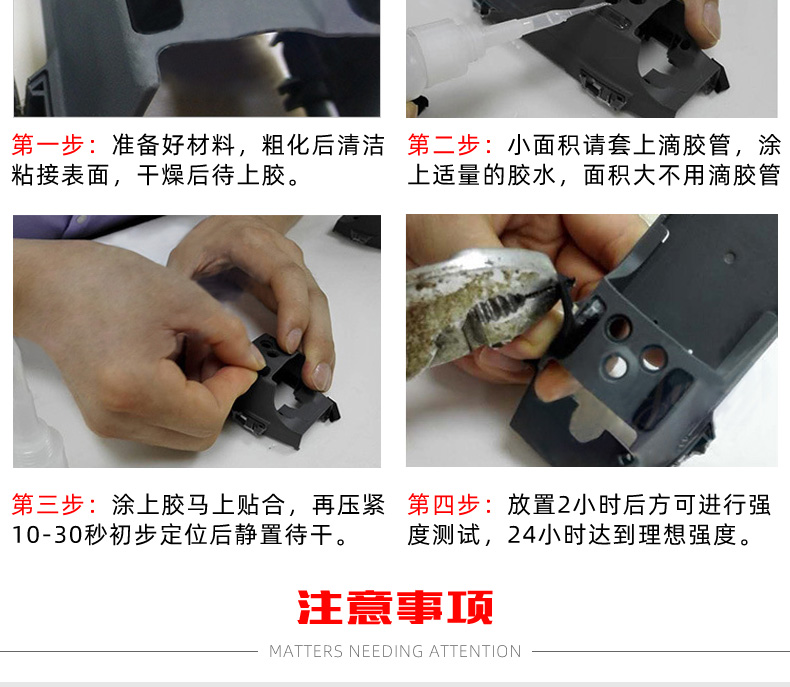 第一步：准备好材料，粗化后清洁粘接表面，干燥后待上胶。

第二步：小面积请套上滴胶管，涂上适量的胶水，面积大不用滴胶管

第三步：涂上胶马上贴合，再压紧10-30秒初步定位后静置待干。

第四步：放置2小时后方可进行强度测试，24小时达到理想强度。

注意事项

MATTERS NEEDING ATTENTION