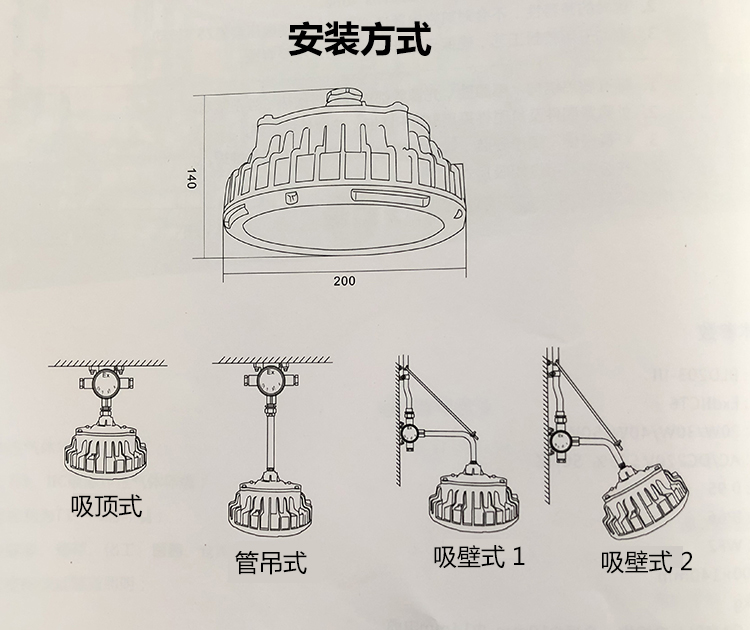 安装方式

140

200

吸顶式

管吊式

吸壁式 1

吸壁式 2