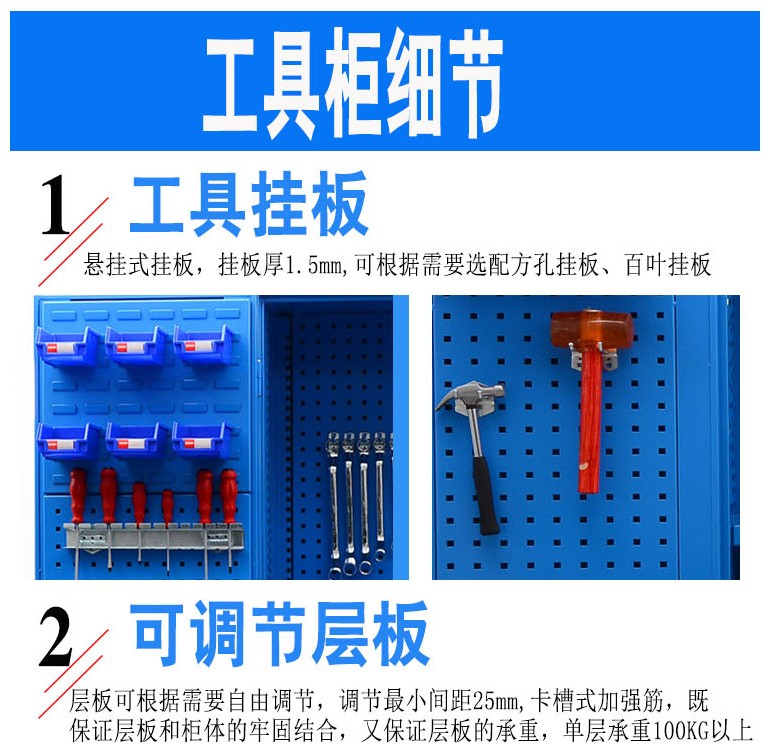 工具柜细节

1 工具挂板

悬挂式挂板，挂板厚1.5mm,可根据需要选配方孔挂板、百叶挂板

2 可调节层板

层板可根据需要自由调节，调节最小间距25mm,卡槽式加强筋，既保证层板和柜体的牢固结合，又保证层板的承重，单层承重100KG以上