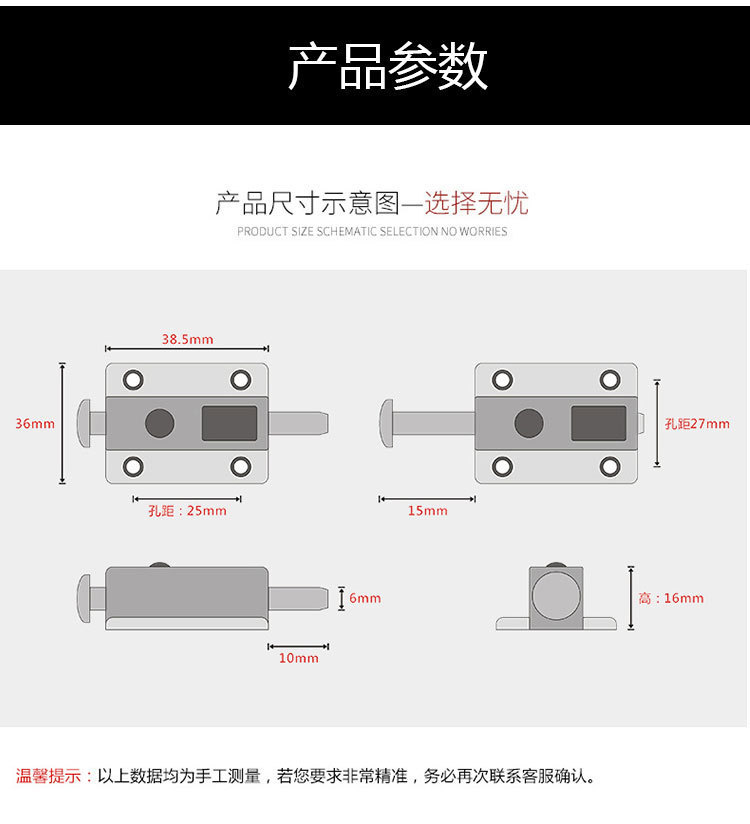 产品参数

产品尺寸示意图—选择无忧

PRODUCT SIZE SCHEMATIC SELECTION NO WORRIES

38.5mm

36mm

孔距：25mm

孔距27mm

15mm

6mm

10mm

高：16mm

温馨提示：以上数据均为手工测量，若您要求非常精准，务必再次联系客服确认。