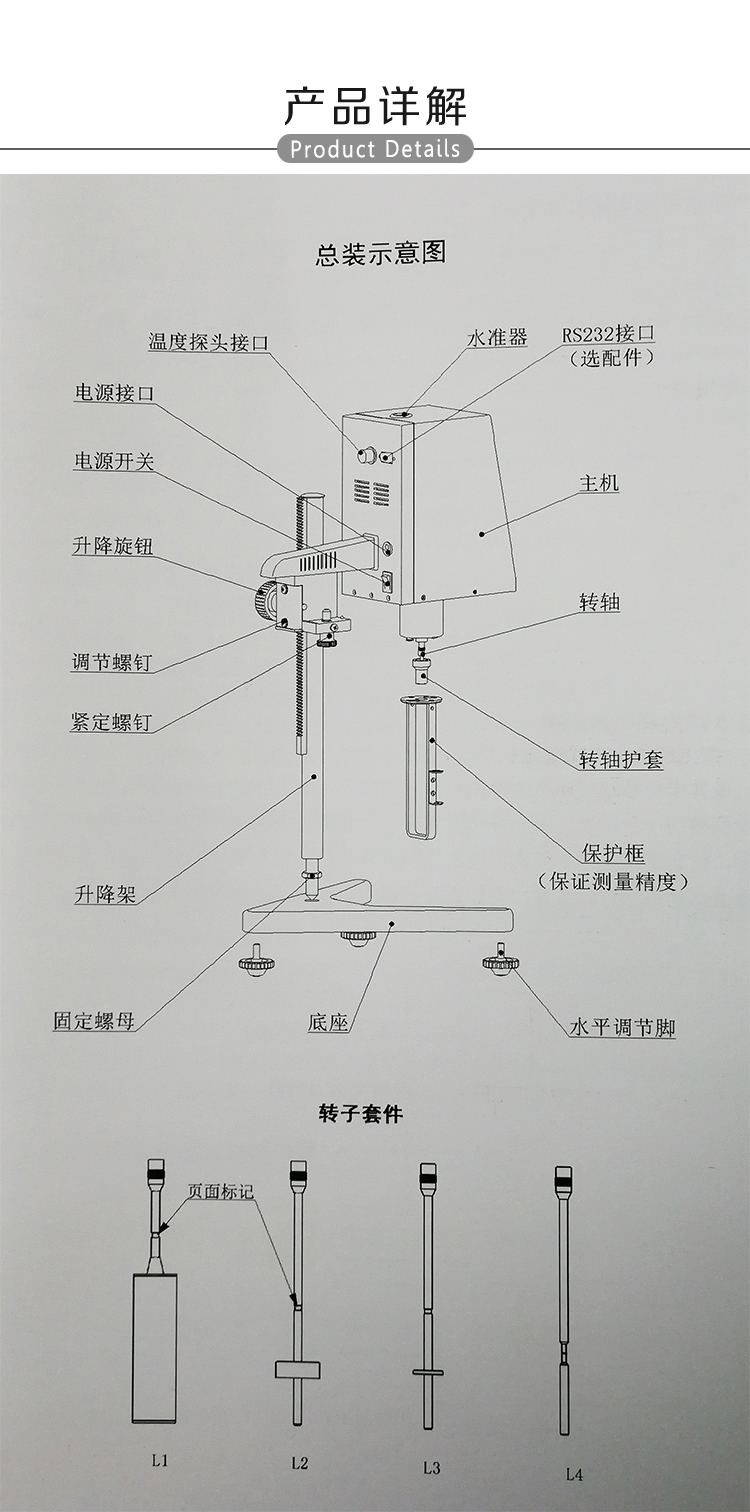 产品详解

Product Details

总装示意图

温度探头接口

水准器

RS232接口
（选配件）

电源接口

电源开关

主机

升降旋钮

转轴

调节螺钉

紧定螺钉

转轴护套

保护框
（保证测量精度）

升降架

固定螺母

底座

水平调节脚

转子套件

页面标记

L1

L2

L3

L4