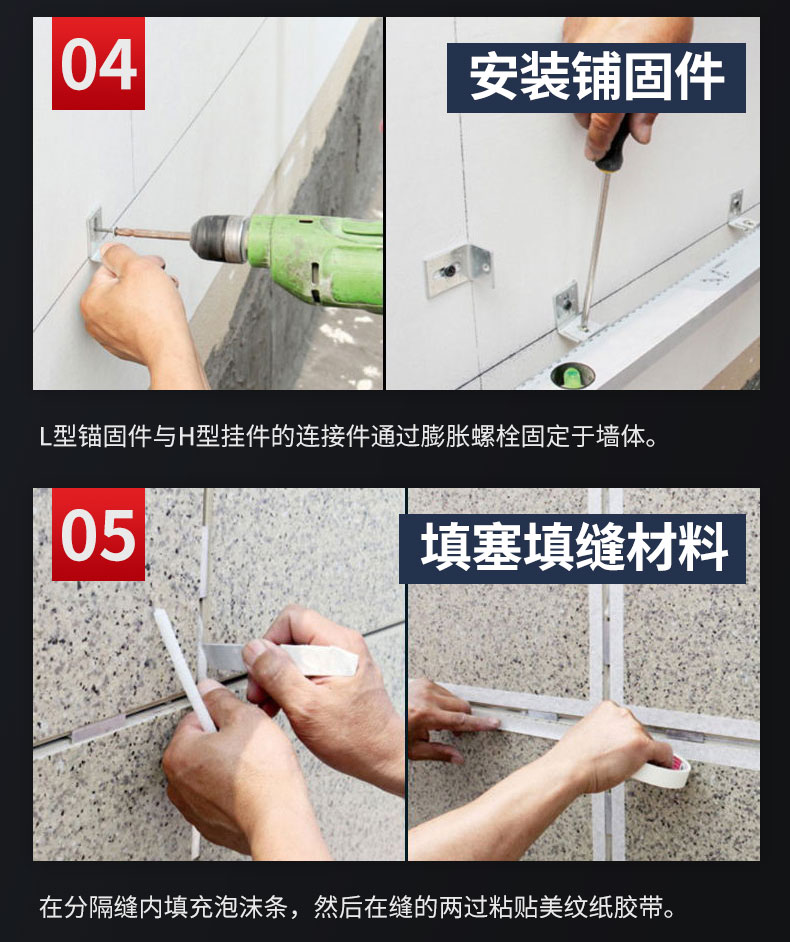 04

安装铺固件

L型锚固件与H型挂件的连接件通过膨胀螺栓固定于墙体。

05

填塞填缝材料

在分隔缝内填充泡沫条，然后在缝的两过粘贴美纹纸胶带。