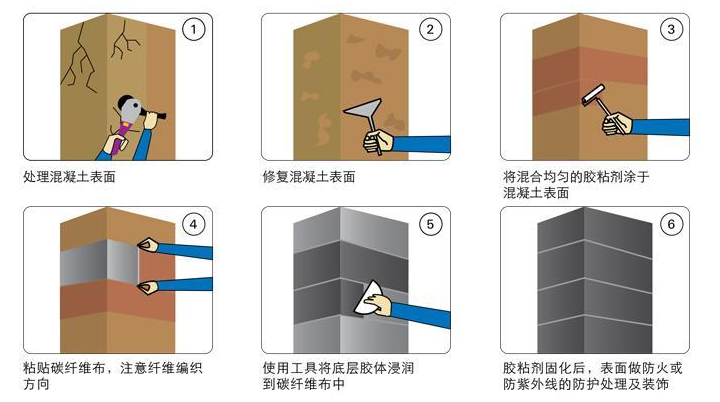 1

处理混凝土表面

2

修复混凝土表面

3

将混合均匀的胶粘剂涂于混凝土表面

4

粘贴碳纤维布，注意纤维编织方向

5

使用工具将底层胶体浸润到碳纤维布中

6

胶粘剂固化后，表面做防火或防紫外线的防护处理及装饰