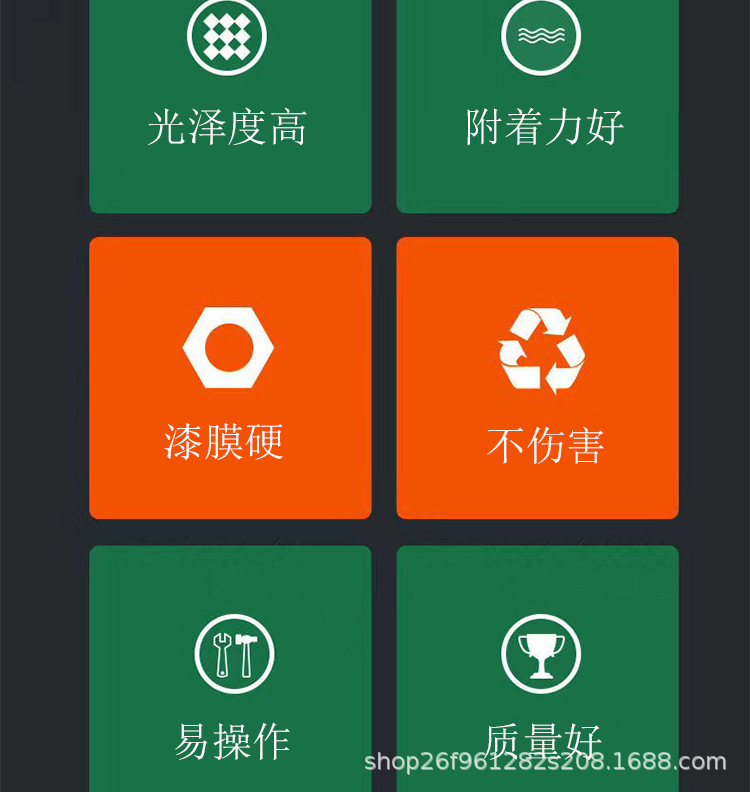 光泽度高

附着力好

漆膜硬

不伤害

易操作

质量好

shop26f961282s208.1688.com